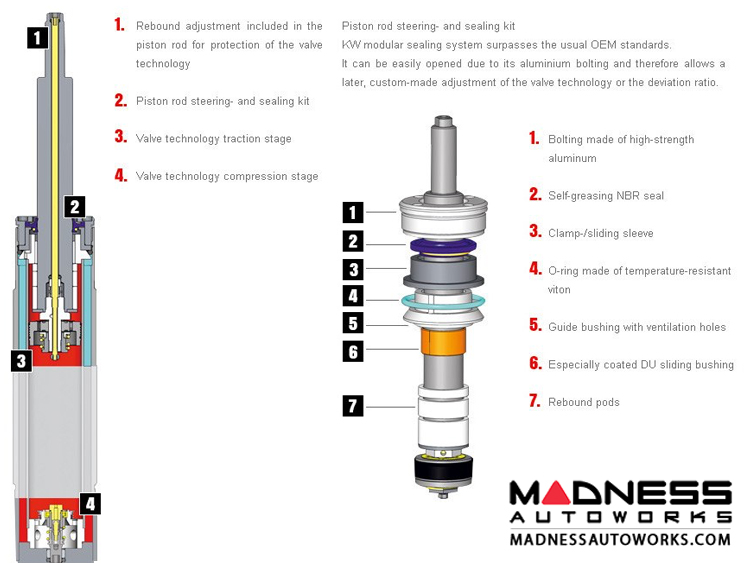 1

2

3

4

1. Rebound adjustment included in the piston rod for protection of the valve technology

2. Piston rod steering- and sealing kit

3. Valve technology traction stage

4. Valve technology compression stage

Piston rod steering- and sealing kit
KW modular sealing system surpasses the usual OEM standards.
It can be easily opened due to its aluminium bolting and therefore allows a later, custom-made adjustment of the valve technology or the deviation ratio.

1

2

3

4

5

6

7

1. Bolting made of high-strength aluminum

2. Self-greasing NBR seal

3. Clamp-/sliding sleeve

4. O-ring made of temperature-resistant viton

5. Guide bushing with ventilation holes

6. Especially coated DU sliding bushing

7. Rebound pods

MADNESS
AUTOWORKS
MADNESSAUTOWORKS.COM